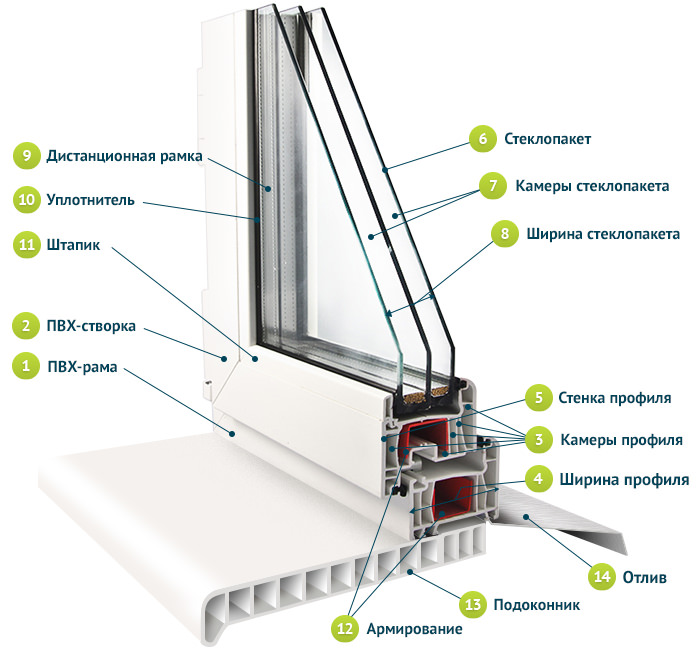 9 Дистанционная рамка
10 Уплотнитель
11 Штапик
2 ПВХ-створка
1 ПВХ-рама
6 Стеклопакет
7 Камеры стеклопакета
8 Ширина стеклопакета
5 Стенка профиля
3 Камеры профиля
4 Ширина профиля
14 Отлив
13 Подоконник
12 Армирование